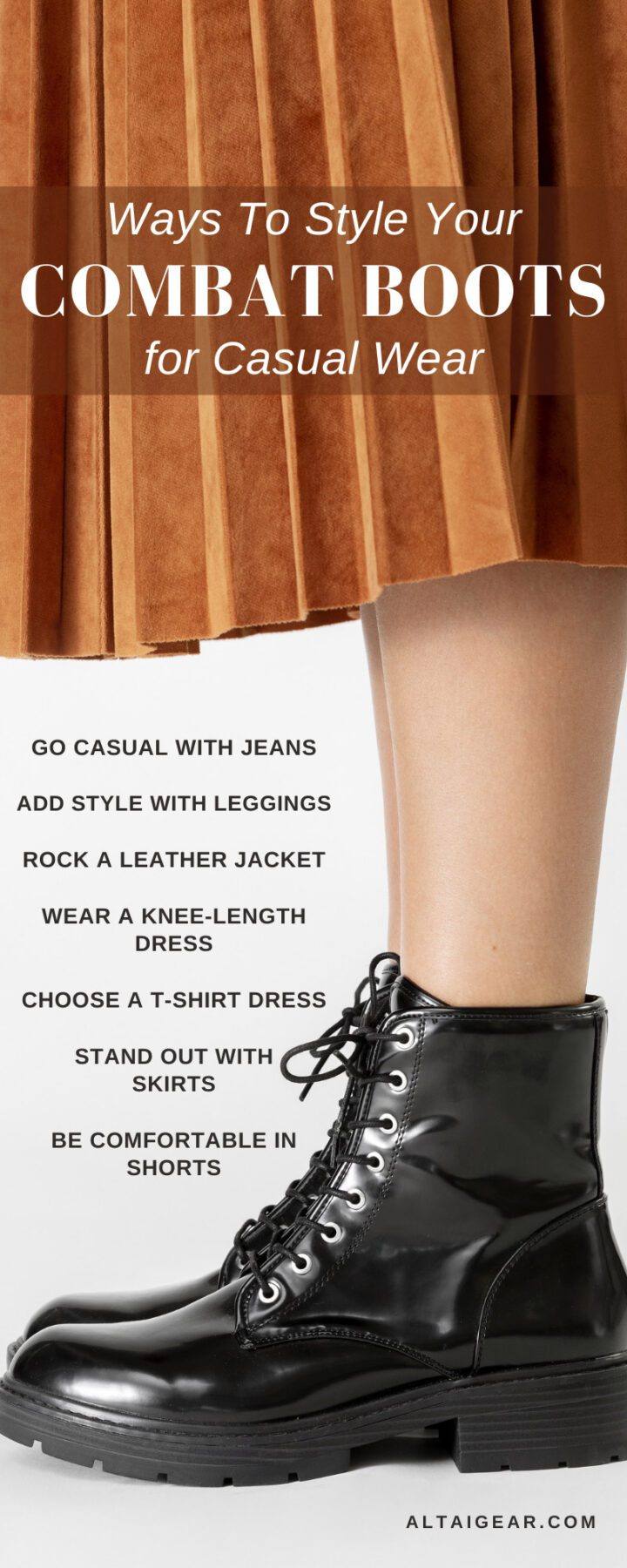 Ways To Style Your
COMBAT BOOTS
for Casual Wear

GO CASUAL WITH JEANS

ADD STYLE WITH LEGGINGS

ROCK A LEATHER JACKET

WEAR A KNEE-LENGTH DRESS

CHOOSE A T-SHIRT DRESS

STAND OUT WITH SKIRTS

BE COMFORTABLE IN SHORTS

ALTAIGEAR.COM