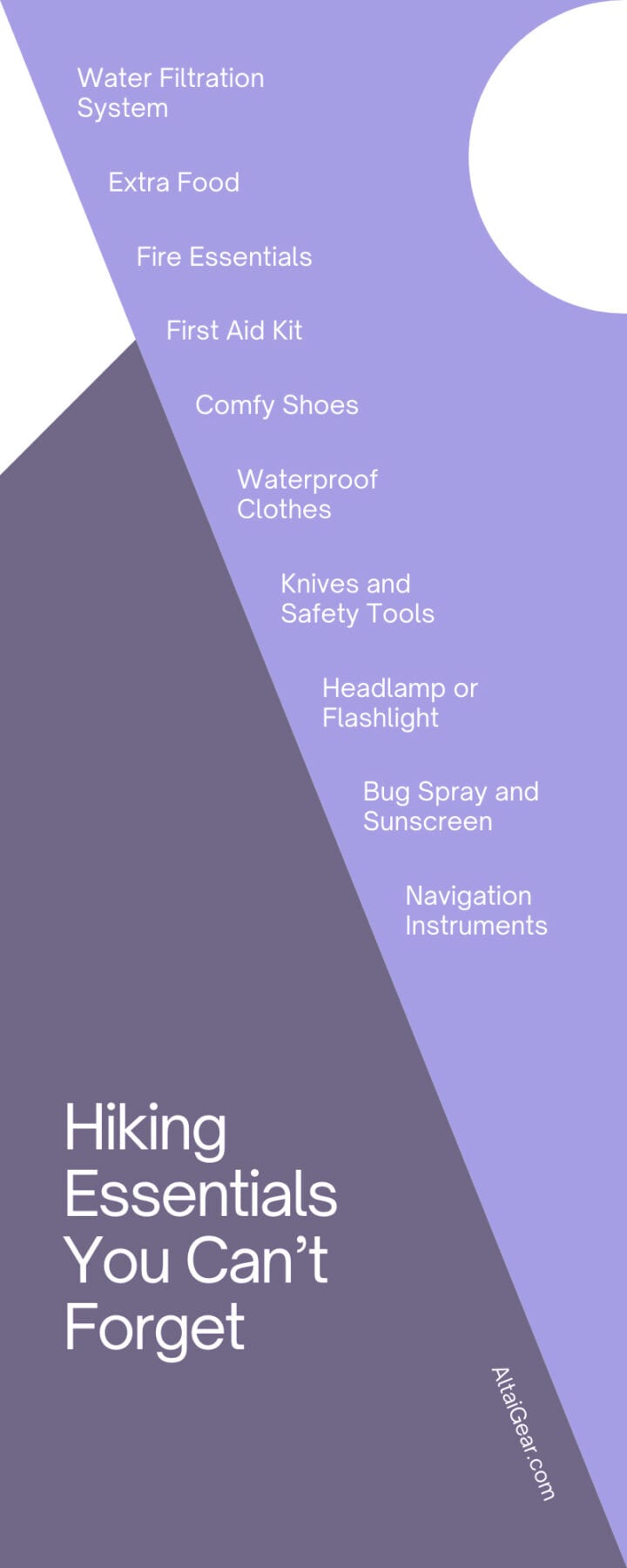 Water Filtration System

Extra Food

Fire Essentials

First Aid Kit

Comfy Shoes

Waterproof Clothes

Knives and Safety Tools

Headlamp or Flashlight

Bug Spray and Sunscreen

Navigation Instruments

Hiking Essentials You Can’t Forget

AltaiGear.com