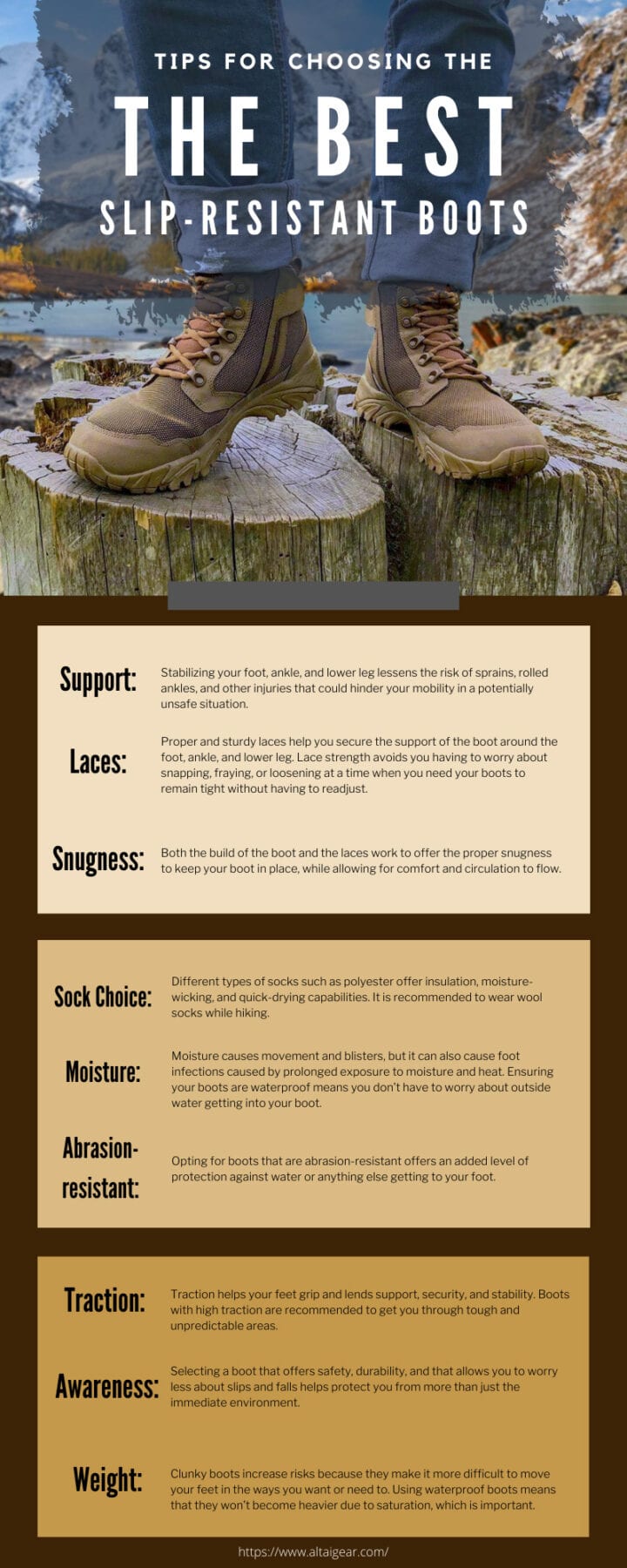 TIPS FOR CHOOSING THE
THE BEST
SLIP-RESISTANT BOOTS

Support: Stabilizing your foot, ankle, and lower leg lessens the risk of sprains, rolled ankles, and other injuries that could hinder your mobility in a potentially unsafe situation.

Laces: Proper and sturdy laces help you secure the support of the boot around the foot, ankle, and lower leg. Lace strength avoids you having to worry about snapping, fraying, or loosening at a time when you need your boots to remain tight without having to readjust.

Snugness: Both the build of the boot and the laces work to offer the proper snugness to keep your boot in place, while allowing for comfort and circulation to flow.

Sock Choice: Different types of socks such as polyester offer insulation, moisture-wicking, and quick-drying capabilities. It is recommended to wear wool socks while hiking.

Moisture: Moisture causes movement and blisters, but it can also cause foot infections caused by prolonged exposure to moisture and heat. Ensuring your boots are waterproof means you don't have to worry about outside water getting into your boot.

Abrasion-resistant: Opting for boots that are abrasion-resistant offers an added level of protection against water or anything else getting to your foot.

Traction: Traction helps your feet grip and lends support, security, and stability. Boots with high traction are recommended to get you through tough and unpredictable areas.

Awareness: Selecting a boot that offers safety, durability, and that allows you to worry less about slips and falls helps protect you from more than just the immediate environment.

Weight: Clunky boots increase risks because they make it more difficult to move your feet in the ways you want or need to. Using waterproof boots means that they won't become heavier due to saturation, which is important.

https://www.altaigear.com/