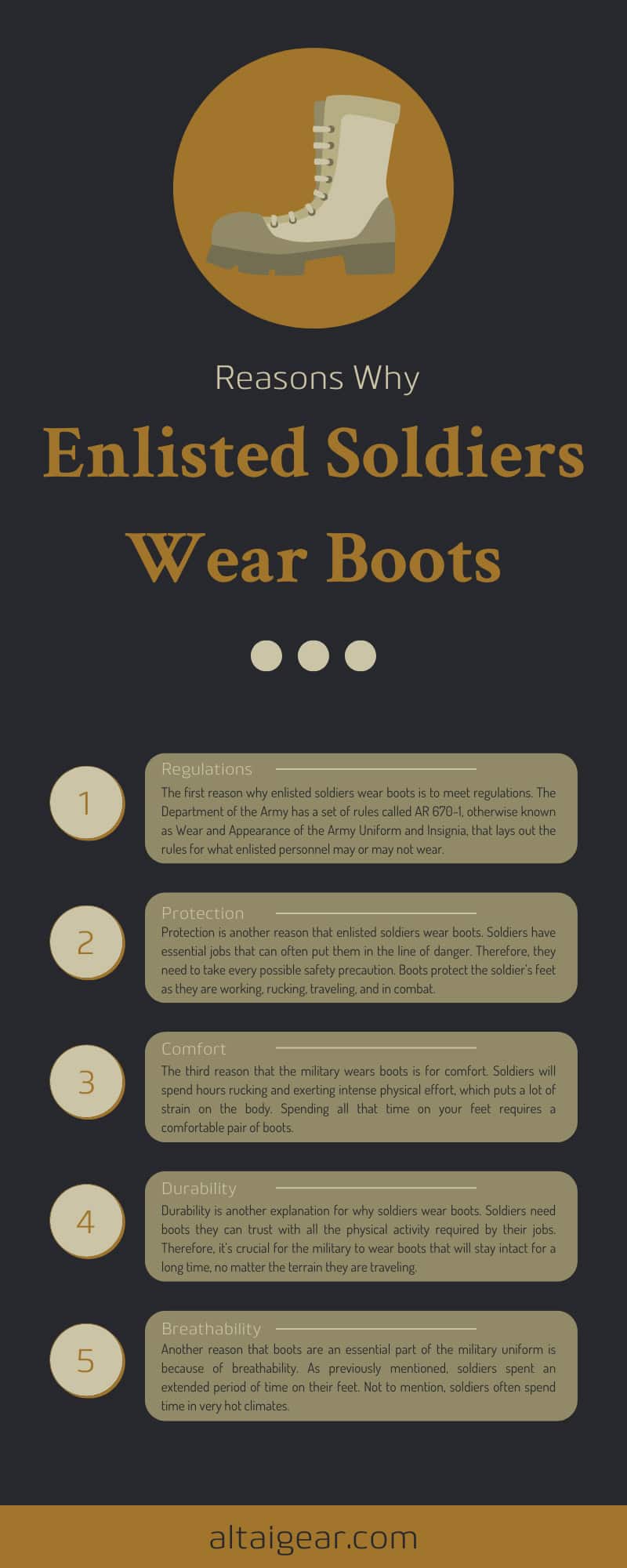 Reasons Why

Enlisted Soldiers Wear Boots

1

Regulations

The first reason why enlisted soldiers wear boots is to meet regulations. The Department of the Army has a set of rules called AR 670-1, otherwise known as Wear and Appearance of the Army Uniform and Insignia, that lays out the rules for what enlisted personnel may or may not wear.

2

Protection

Protection is another reason that enlisted soldiers wear boots. Soldiers have essential jobs that can often put them in the line of danger. Therefore, they need to take every possible safety precaution. Boots protect the soldier's feet as they are working, rucking, traveling, and in combat.

3

Comfort

The third reason that the military wears boots is for comfort. Soldiers will spend hours rucking and exerting intense physical effort, which puts a lot of strain on the body. Spending all that time on your feet requires a comfortable pair of boots.

4

Durability

Durability is another explanation for why soldiers wear boots. Soldiers need boots they can trust with all the physical activity required by their jobs. Therefore, it's crucial for the military to wear boots that will stay intact for a long time, no matter the terrain they are traveling.

5

Breathability

Another reason that boots are an essential part of the military uniform is because of breathability. As previously mentioned, soldiers spent an extended period of time on their feet. Not to mention, soldiers often spend time in very hot climates.

altaigear.com