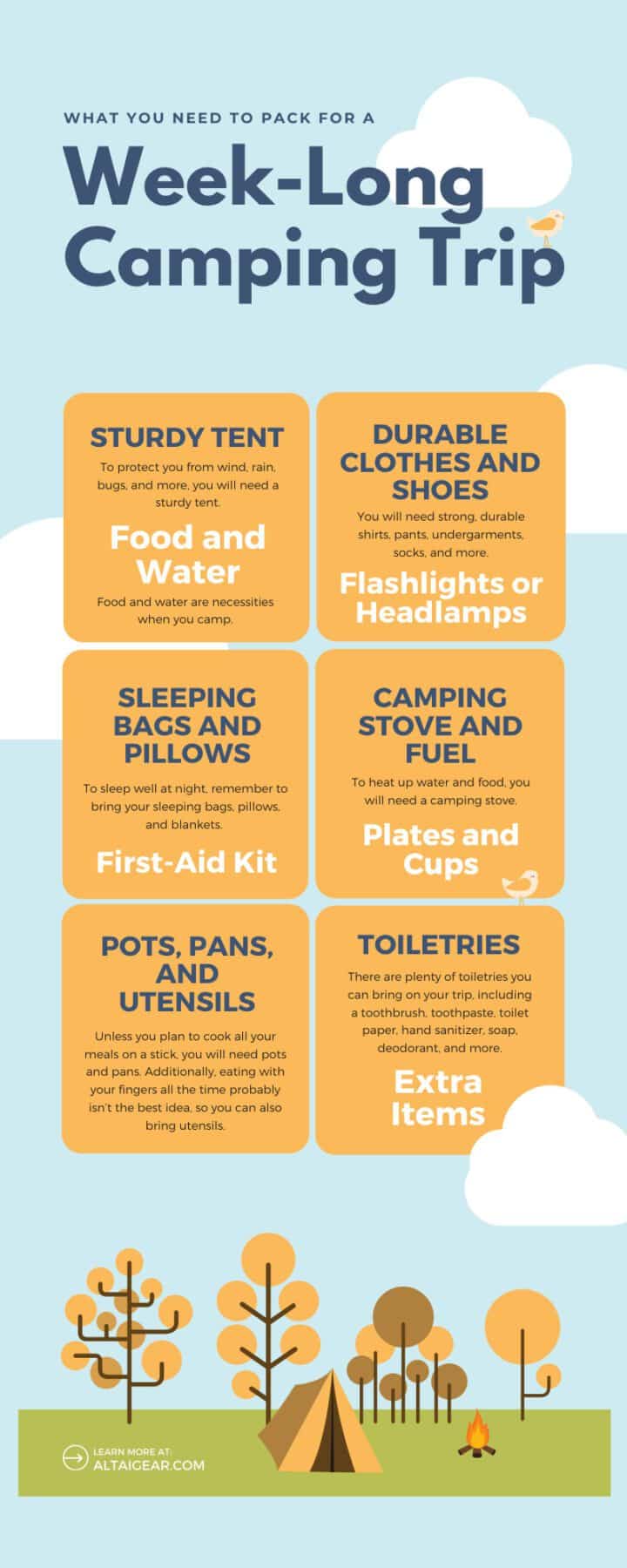 WHAT YOU NEED TO PACK FOR A

Week-Long Camping Trip

STURDY TENT

To protect you from wind, rain, bugs, and more, you will need a sturdy tent.

Food and Water

Food and water are necessities when you camp.

DURABLE CLOTHES AND SHOES

You will need strong, durable shirts, pants, undergarments, socks, and more.

Flashlights or Headlamps

SLEEPING BAGS AND PILLOWS

To sleep well at night, remember to bring your sleeping bags, pillows, and blankets.

First-Aid Kit

CAMPING STOVE AND FUEL

To heat up water and food, you will need a camping stove.

Plates and Cups

POTS, PANS, AND UTENSILS

Unless you plan to cook all your meals on a stick, you will need pots and pans. Additionally, eating with your fingers all the time probably isn't the best idea, so you can also bring utensils.

TOILETRIES

There are plenty of toiletries you can bring on your trip, including a toothbrush, toothpaste, toilet paper, hand sanitizer, soap, deodorant, and more.

Extra Items

LEARN MORE AT:
ALTAIGEAR.COM